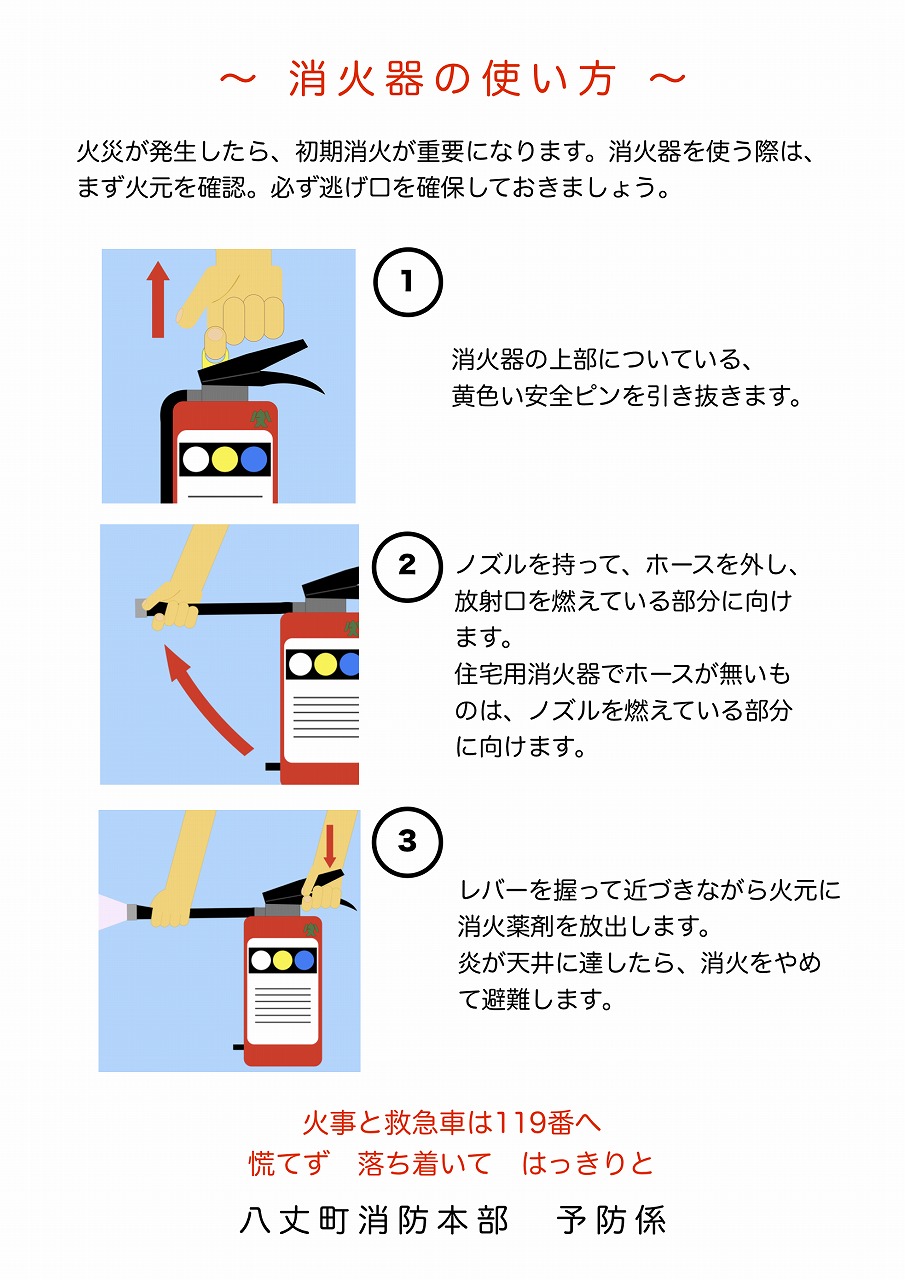 ～ 消火器の使い方 ～

火災が発生したら、初期消火が重要になります。消火器を使う際は、まず火元を確認。必ず逃げ口を確保しておきましょう。

1

消火器の上部についている、黄色い安全ピンを引き抜きます。

2

ノズルを持って、ホースを外し、放射口を燃えている部分に向けます。
住宅用消火器でホースが無いものは、ノズルを燃えている部分に向けます。

3

レバーを握って近づきながら火元に消火薬剤を放出します。
炎が天井に達したら、消火をやめて避難します。

火事と救急車は119番へ
慌てず　落ち着いて　はっきりと

八丈町消防本部　予防係